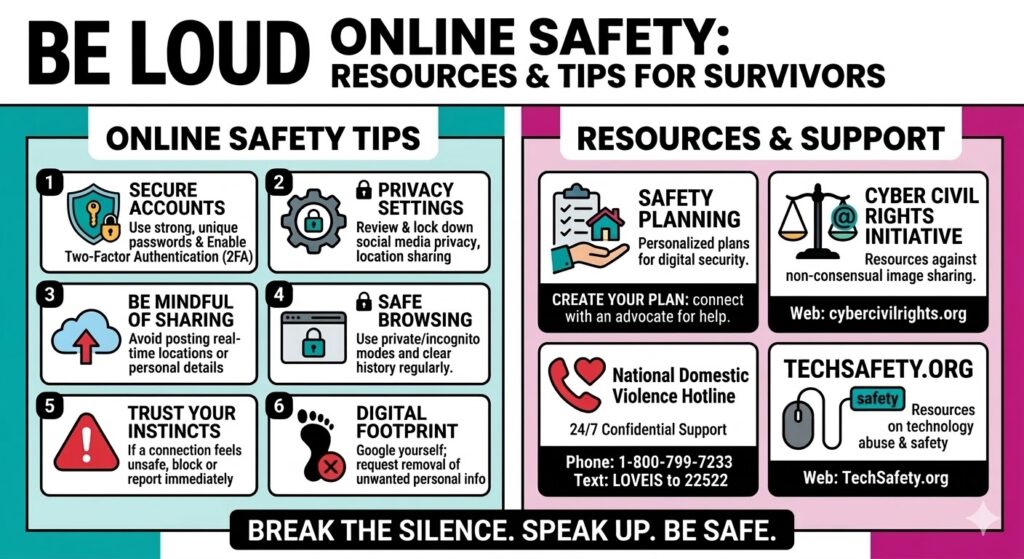 BE LOUD ONLINE SAFETY: RESOURCES & TIPS FOR SURVIVORS

ONLINE SAFETY TIPS

1 SECURE ACCOUNTS
Use strong, unique passwords & Enable Two-Factor Authentication (2FA)

2 PRIVACY SETTINGS
Review & lock down social media privacy, location sharing

3 BE MINDFUL OF SHARING
Avoid posting real-time locations or personal details

4 SAFE BROWSING
Use private/incognito modes and clear history regularly.

5 TRUST YOUR INSTINCTS
If a connection feels unsafe, block or report immediately

6 DIGITAL FOOTPRINT
Google yourself; request removal of unwanted personal info

RESOURCES & SUPPORT

SAFETY PLANNING
Personalized plans for digital security.
CREATE YOUR PLAN: connect with an advocate for help.

CYBER CIVIL RIGHTS INITIATIVE
Resources against non-consensual image sharing.
Web: cybercivilrights.org

National Domestic Violence Hotline
24/7 Confidential Support
Phone: 1-800-799-7233
Text: LOVEIS to 22522

TECHSAFETY.ORG
safety
Resources on technology abuse & safety
Web: TechSafety.org

BREAK THE SILENCE. SPEAK UP. BE SAFE.